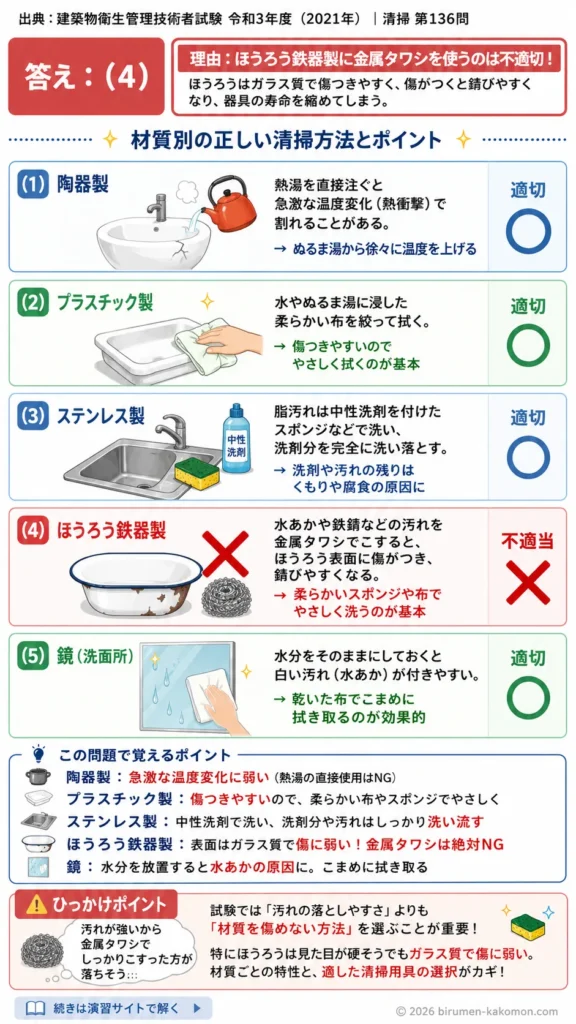 出典：建築物衛生管理技術者試験 令和3年度（2021年）｜清掃 第136問

答え：(4)

理由：ほうろう鉄器製に金属タワシを使うのは不適切！
ほうろうはガラス質で傷つきやすく、傷がつくと錆びやすくなり、器具の寿命を縮めてしまう。

材質別の正しい清掃方法とポイント

(1) 陶器製
熱湯を直接注ぐと急激な温度変化（熱衝撃）で割れることがある。
→ ぬるま湯から徐々に温度を上げる
適切

(2) プラスチック製
水やぬるま湯に浸した柔らかい布を絞って拭く。
→ 傷つきやすいのでやさしく拭くのが基本
適切

(3) ステンレス製
中性洗剤
脂汚れは中性洗剤を付けたスポンジなどで洗い、洗剤分を完全に洗い落とす。
→ 洗剤や汚れの残りはくもりや腐食の原因に
適切

(4) ほうろう鉄器製
水あかや鉄錆などの汚れを金属タワシでこすると、ほうろう表面に傷がつき、錆びやすくなる。
→ 柔らかいスポンジや布でやさしく洗うのが基本
不適当

(5) 鏡（洗面所）
水分をそのままにしておくと白い汚れ（水あか）が付きやすい。
→ 乾いた布でこまめに拭き取るのが効果的
適切

この問題で覚えるポイント
陶器製：急激な温度変化に弱い（熱湯の直接使用はNG）
プラスチック製：傷つきやすいので、柔らかい布やスポンジでやさしく
ステンレス製：中性洗剤で洗い、洗剤分や汚れはしっかり洗い流す
ほうろう鉄器製：表面はガラス質で傷に弱い！金属タワシは絶対NG
鏡：水分を放置すると水あかの原因に。こまめに拭き取る

ひっかけポイント
汚れが強いから金属タワシでしっかりこすった方が落ちそう…
試験では「汚れの落としやすさ」よりも「材質を傷めない方法」を選ぶことが重要！
特にほうろうは見た目が硬そうでもガラス質で傷に弱い。材質ごとの特性と、適した清掃用具の選択がカギ！

続きは演習サイトで解く ▶
© 2026 birumen-kakomon.com